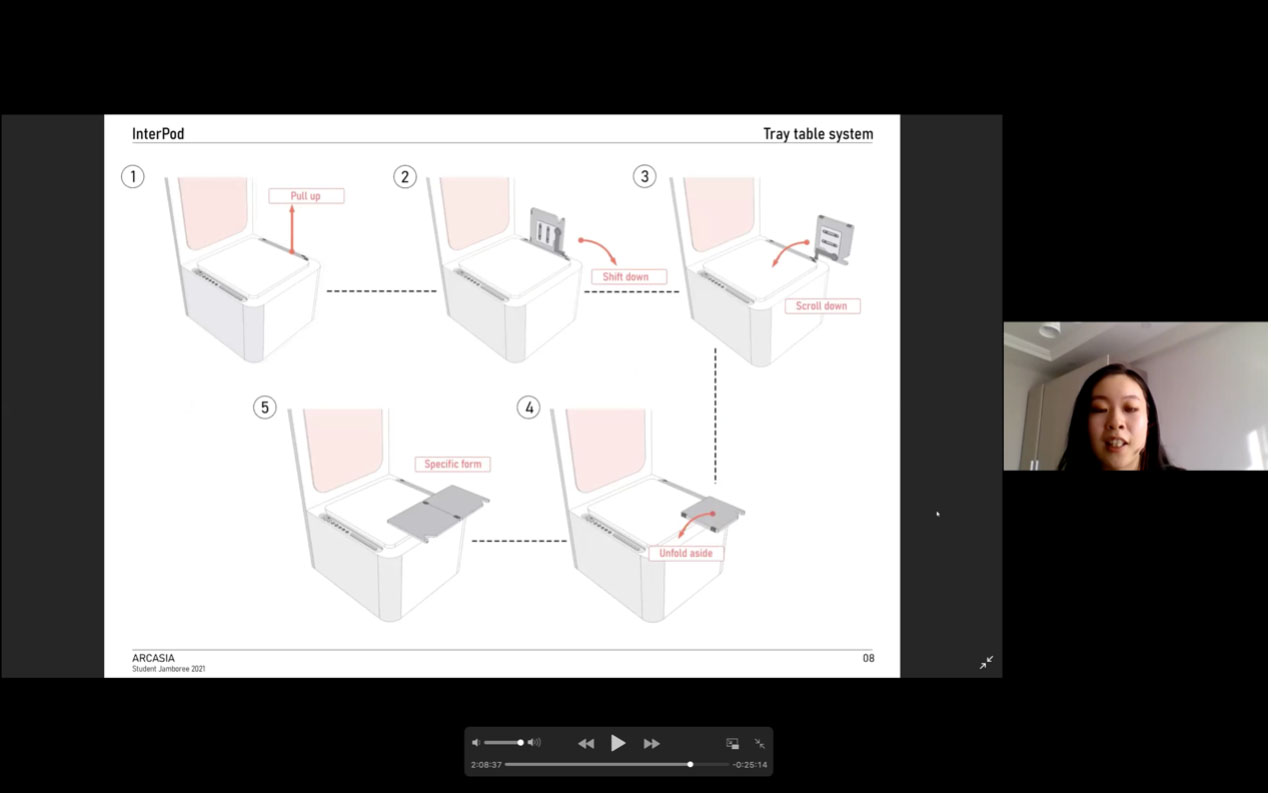 InterPod

Tray table system

1

Pull up

2

Shift down

3

Scroll down

5

Specific form

4

Unfold aside

ARCASIA
Student Jamboree 2021

08

2:08:37

-0:25:14